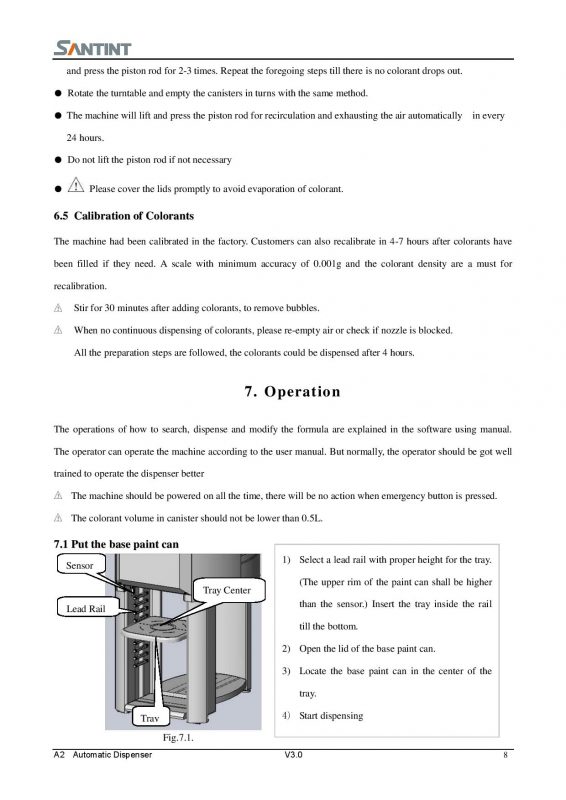 SANTINT

and press the piston rod for 2-3 times. Repeat the foregoing steps till there is no colorant drops out.

● Rotate the turntable and empty the canisters in turns with the same method.

● The machine will lift and press the piston rod for recirculation and exhausting the air automatically in every 24 hours.

● Do not lift the piston rod if not necessary

● ⚠ Please cover the lids promptly to avoid evaporation of colorant.

6.5 Calibration of Colorants

The machine had been calibrated in the factory. Customers can also recalibrate in 4-7 hours after colorants have been filled if they need. A scale with minimum accuracy of 0.001g and the colorant density are a must for recalibration.

⚠ Stir for 30 minutes after adding colorants, to remove bubbles.

⚠ When no continuous dispensing of colorants, please re-empty air or check if nozzle is blocked.

All the preparation steps are followed, the colorants could be dispensed after 4 hours.

7. Operation

The operations of how to search, dispense and modify the formula are explained in the software using manual. The operator can operate the machine according to the user manual. But normally, the operator should be got well trained to operate the dispenser better

⚠ The machine should be powered on all the time, there will be no action when emergency button is pressed.

⚠ The colorant volume in canister should not be lower than 0.5L.

7.1 Put the base paint can

Sensor

Tray Center

Lead Rail

Tray

Fig.7.1.

1) Select a lead rail with proper height for the tray. (The upper rim of the paint can shall be higher than the sensor.) Insert the tray inside the rail till the bottom.

2) Open the lid of the base paint can.

3) Locate the base paint can in the center of the tray.

4) Start dispensing

A2 Automatic Dispenser V3.0 8