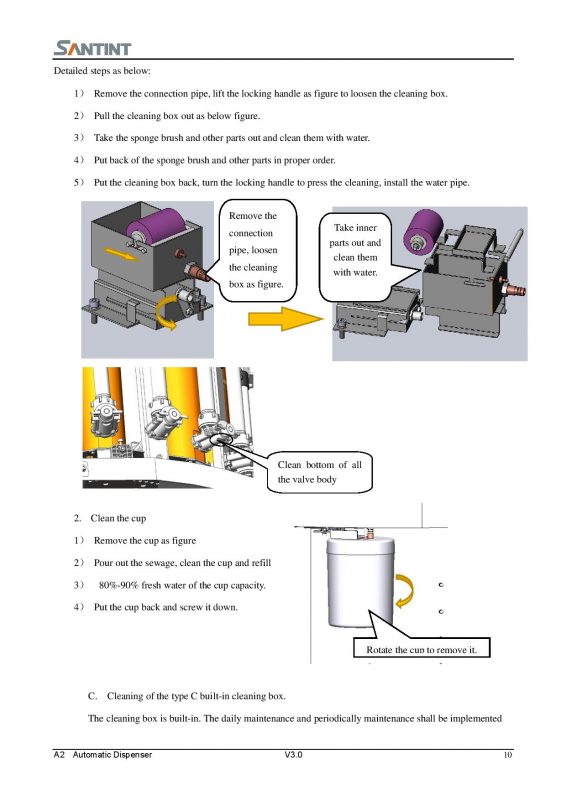 SANTINT

Detailed steps as below:

1） Remove the connection pipe, lift the locking handle as figure to loosen the cleaning box.

2） Pull the cleaning box out as below figure.

3） Take the sponge brush and other parts out and clean them with water.

4） Put back of the sponge brush and other parts in proper order.

5） Put the cleaning box back, turn the locking handle to press the cleaning, install the water pipe.

Remove the connection pipe, loosen the cleaning box as figure.

Take inner parts out and clean them with water.

Clean bottom of all the valve body

2. Clean the cup

1） Remove the cup as figure

2） Pour out the sewage, clean the cup and refill

3） 80%-90% fresh water of the cup capacity.

4） Put the cup back and screw it down.

Rotate the cup to remove it.

C. Cleaning of the type C built-in cleaning box.

The cleaning box is built-in. The daily maintenance and periodically maintenance shall be implemented

A2 Automatic Dispenser V3.0 10