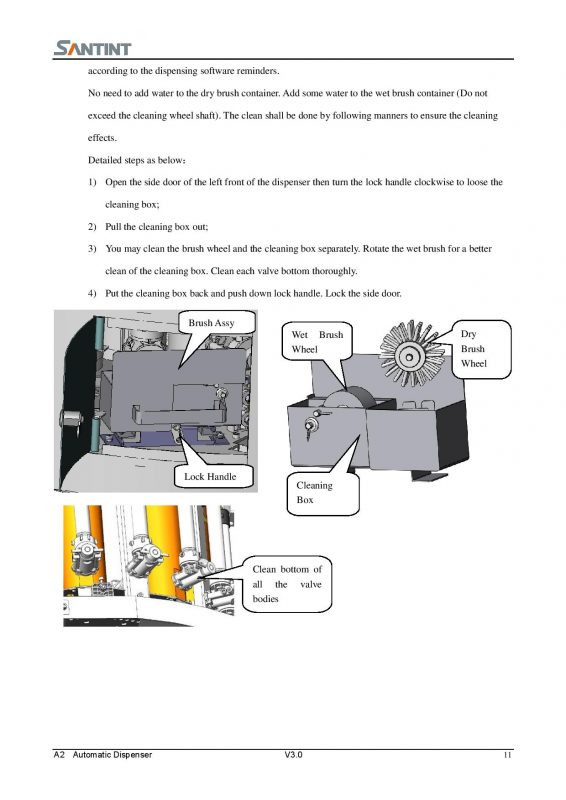 SANTINT

according to the dispensing software reminders.

No need to add water to the dry brush container. Add some water to the wet brush container (Do not exceed the cleaning wheel shaft). The clean shall be done by following manners to ensure the cleaning effects.

Detailed steps as below:

1) Open the side door of the left front of the dispenser then turn the lock handle clockwise to loose the cleaning box;

2) Pull the cleaning box out;

3) You may clean the brush wheel and the cleaning box separately. Rotate the wet brush for a better clean of the cleaning box. Clean each valve bottom thoroughly.

4) Put the cleaning box back and push down lock handle. Lock the side door.

Brush Assy

Lock Handle

Wet Brush Wheel

Dry Brush Wheel

Cleaning Box

Clean bottom of all the valve bodies

A2 Automatic Dispenser V3.0 11